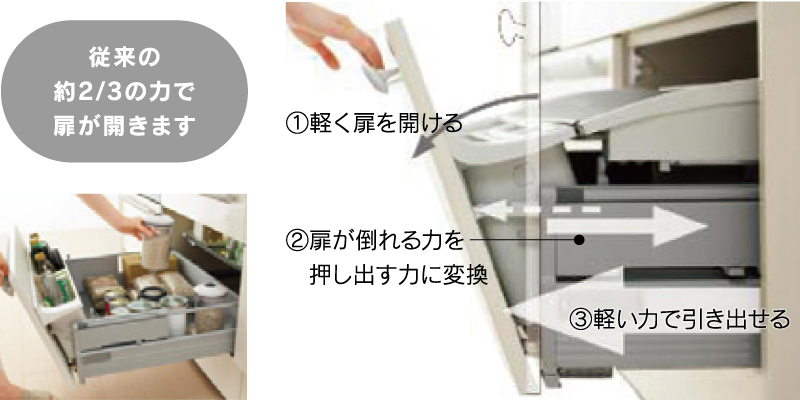 従来の
約2/3の力で
扉が開きます

①軽く扉を開ける

②扉が倒れる力を
押し出す力に変換

③軽い力で引き出せる